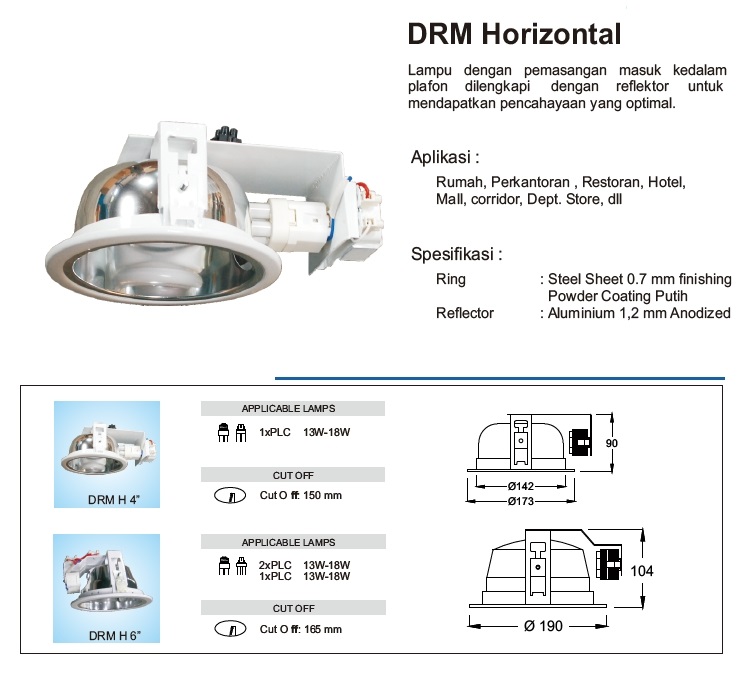 DRM Horizontal

Lampu dengan pemasangan masuk kedalam plafon dilengkapi dengan reflektor untuk mendapatkan pencahayaan yang optimal.

Aplikasi :

Rumah, Perkantoran , Restoran, Hotel, Mall, corridor, Dept. Store, dll

Spesifikasi :

Ring : Steel Sheet 0.7 mm finishing Powder Coating Putih
Reflector : Aluminium 1,2 mm Anodized

DRM H 4"

APPLICABLE LAMPS

1xPLC 13W-18W

CUT OFF

Cut O ff: 150 mm

90
Ø142
Ø173

DRM H 6"

APPLICABLE LAMPS

2xPLC 13W-18W
1xPLC 13W-18W

CUT OFF

Cut O ff: 165 mm

104
Ø 190